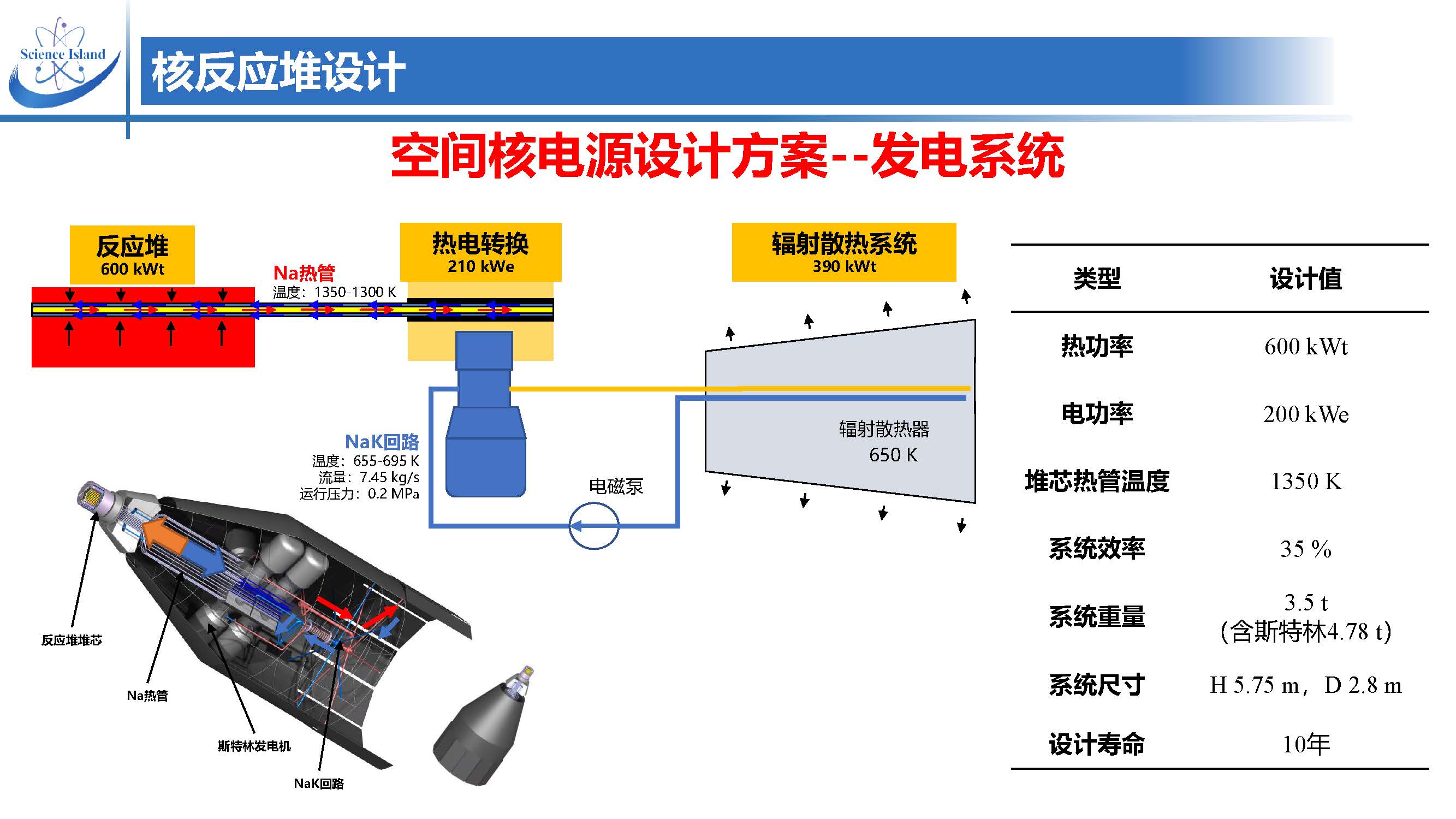 Science Island

核反应堆设计

空间核电源设计方案--发电系统

反应堆
600 kWt

Na热管
温度：1350-1300 K

热电转换
210 kWe

辐射散热系统
390 kWt

NaK回路
温度：655-695 K
流量：7.45 kg/s
运行压力：0.2 MPa

电磁泵

辐射散热器
650 K

反应堆堆芯

Na热管

斯特林发电机

NaK回路

| 类型 | 设计值 |
|---|---|
| 热功率 | 600 kWt |
| 电功率 | 200 kWe |
| 堆芯热管温度 | 1350 K |
| 系统效率 | 35 % |
| 系统重量 | 3.5 t (含斯特林4.78 t) |
| 系统尺寸 | H 5.75 m，D 2.8 m |
| 设计寿命 | 10年 |