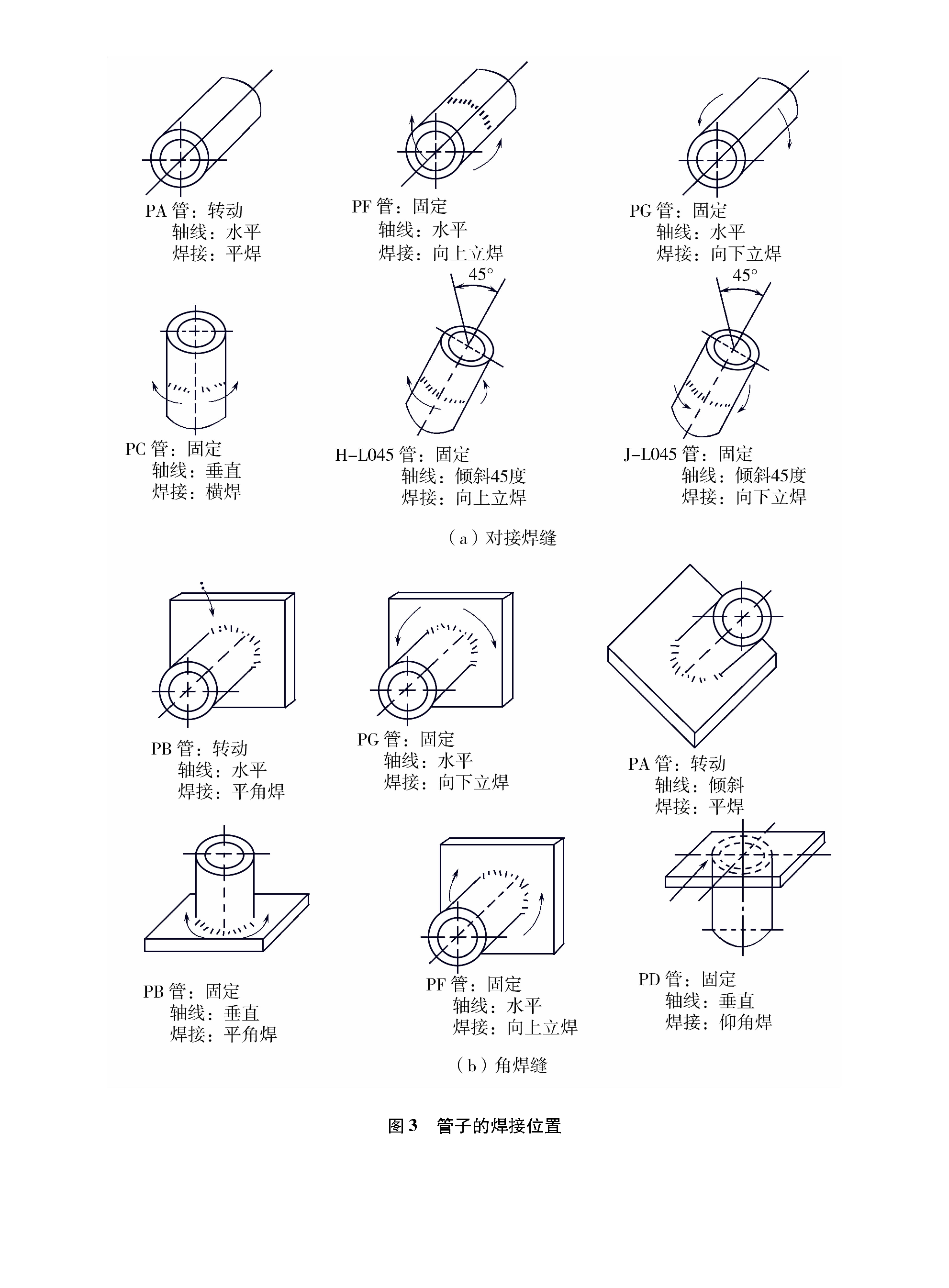 PA 管：转动
轴线：水平
焊接：平焊

PF 管：固定
轴线：水平
焊接：向上立焊

PG 管：固定
轴线：水平
焊接：向下立焊

45°

45°

PC 管：固定
轴线：垂直
焊接：横焊

H-L045 管：固定
轴线：倾斜45度
焊接：向上立焊

J-L045 管：固定
轴线：倾斜45度
焊接：向下立焊

（a）对接焊缝

PB 管：转动
轴线：水平
焊接：平角焊

PG 管：固定
轴线：水平
焊接：向下立焊

PA 管：转动
轴线：倾斜
焊接：平焊

PB 管：固定
轴线：垂直
焊接：平角焊

PF 管：固定
轴线：水平
焊接：向上立焊

PD 管：固定
轴线：垂直
焊接：仰角焊

（b）角焊缝

图 3 管子的焊接位置