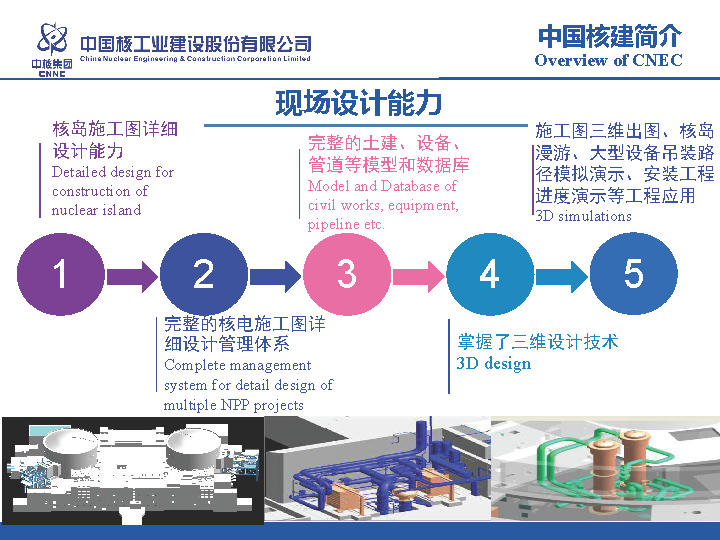 中核集团
CNNC
中国核工业建设股份有限公司
China Nuclear Engineering & Construction Corporation Limited

中国核建简介
Overview of CNEC

现场设计能力

核岛施工图详细设计能力
Detailed design for construction of nuclear island

完整的土建、设备、管道等模型和数据库
Model and Database of civil works, equipment, pipeline etc.

施工图三维出图、核岛漫游、大型设备吊装路径模拟演示、安装工程进度演示等工程应用
3D simulations

1

2

3

4

5

完整的核电施工图详细设计管理体系
Complete management system for detail design of multiple NPP projects

掌握了三维设计技术
3D design